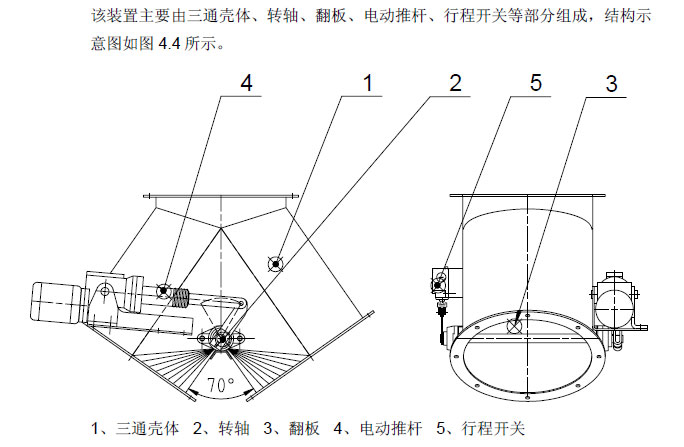 该装置主要由三通壳体、转轴、翻板、电动推杆、行程开关等部分组成，结构示意图如图 4.4 所示。

4

1

2

5

3

70°

1、三通壳体 2、转轴 3、翻板 4、电动推杆 5、行程开关